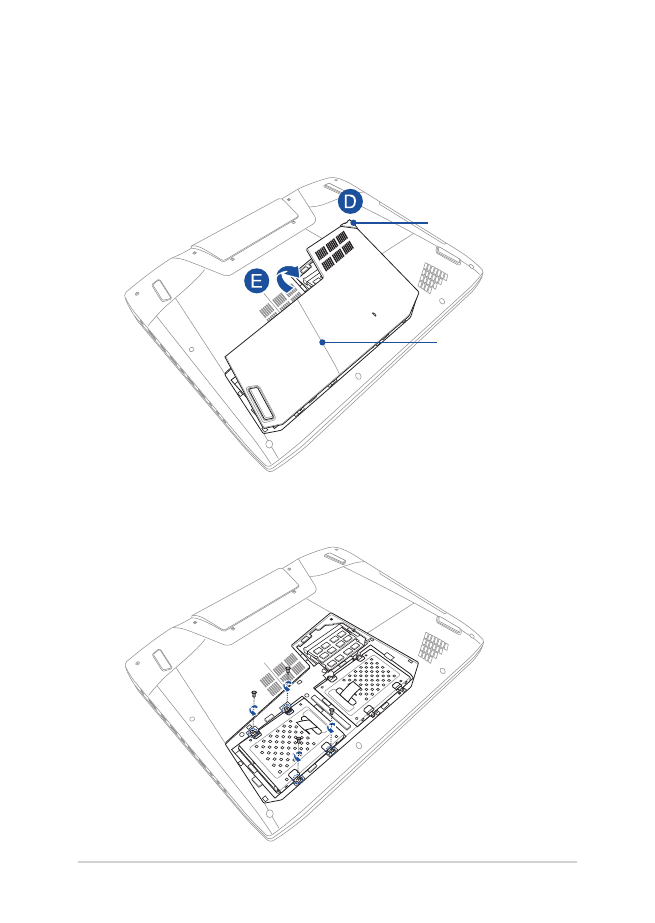 D

E